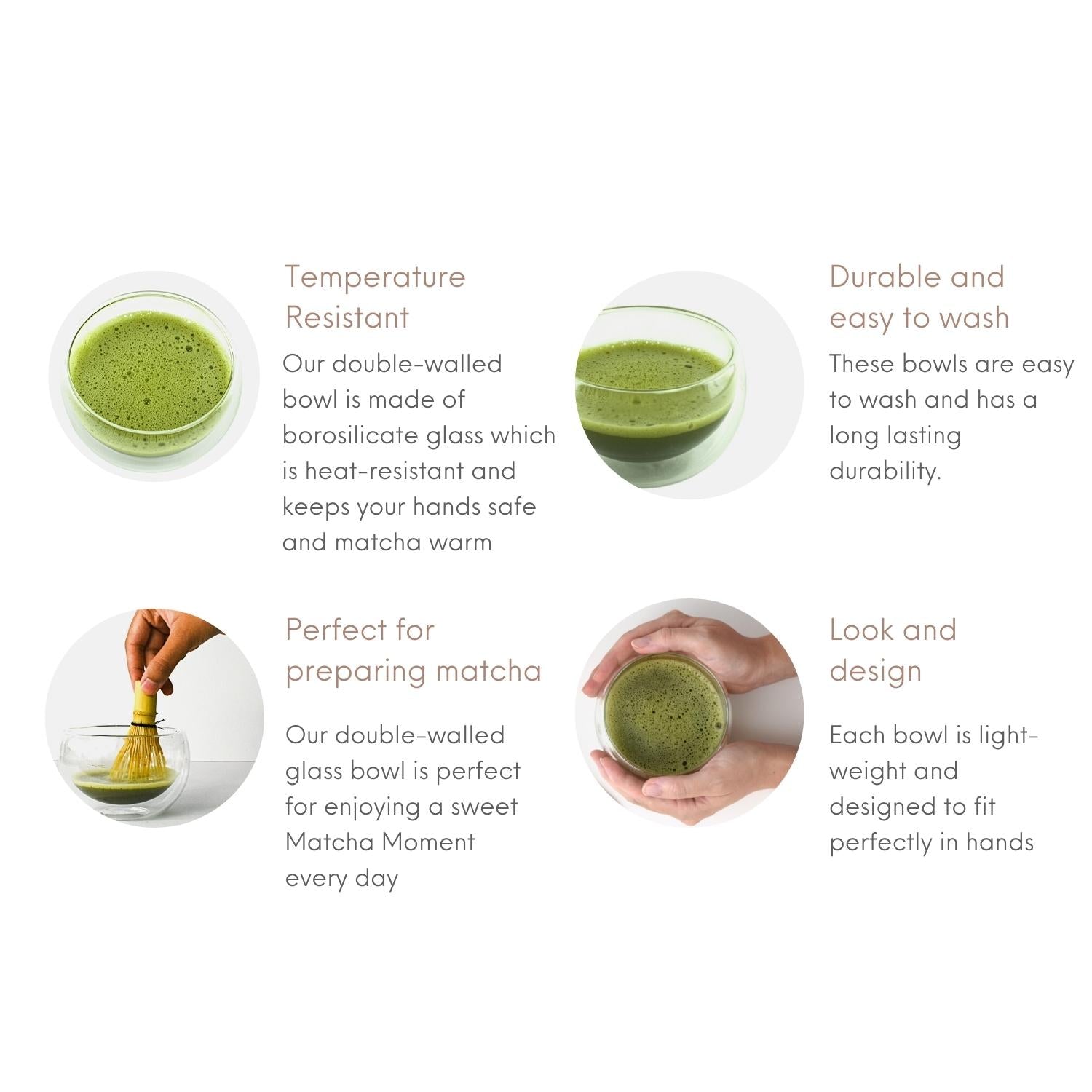 Temperature Resistant

Our double-walled bowl is made of borosilicate glass which is heat-resistant and keeps your hands safe and matcha warm

Durable and easy to wash

These bowls are easy to wash and has a long lasting durability.

Perfect for preparing matcha

Our double-walled glass bowl is perfect for enjoying a sweet Matcha Moment every day

Look and design

Each bowl is light-weight and designed to fit perfectly in hands